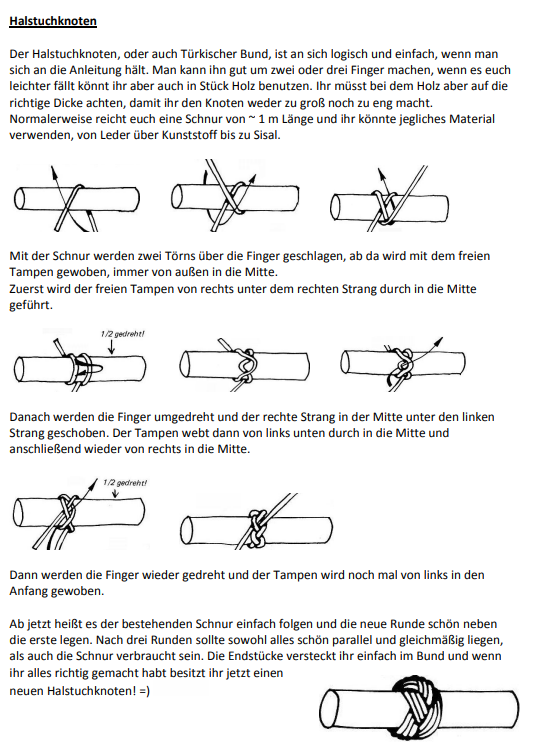 Halstuchknoten

Der Halstuchknoten, oder auch Türkischer Bund, ist an sich logisch und einfach, wenn man sich an die Anleitung hält. Man kann ihn gut um zwei oder drei Finger machen, wenn es euch leichter fällt könnt ihr aber auch in Stück Holz benutzen. Ihr müsst bei dem Holz aber auf die richtige Dicke achten, damit ihr den Knoten weder zu groß noch zu eng macht. Normalerweise reicht euch eine Schnur von ~ 1 m Länge und ihr könnte jegliches Material verwenden, von Leder über Kunststoff bis zu Sisal.

Mit der Schnur werden zwei Törns über die Finger geschlagen, ab da wird mit dem freien Tampen gewoben, immer von außen in die Mitte.
Zuerst wird der freien Tampen von rechts unter dem rechten Strang durch in die Mitte geführt.

1/2 gedreht!

Danach werden die Finger umgedreht und der rechte Strang in der Mitte unter den linken Strang geschoben. Der Tampen webt dann von links unten durch in die Mitte und anschließend wieder von rechts in die Mitte.

1/2 gedreht!

Dann werden die Finger wieder gedreht und der Tampen wird noch mal von links in den Anfang gewoben.

Ab jetzt heißt es der bestehenden Schnur einfach folgen und die neue Runde schön neben die erste legen. Nach drei Runden sollte sowohl alles schön parallel und gleichmäßig liegen, als auch die Schnur verbraucht sein. Die Endstücke versteckt ihr einfach im Bund und wenn ihr alles richtig gemacht habt besitzt ihr jetzt einen neuen Halstuchknoten! =)